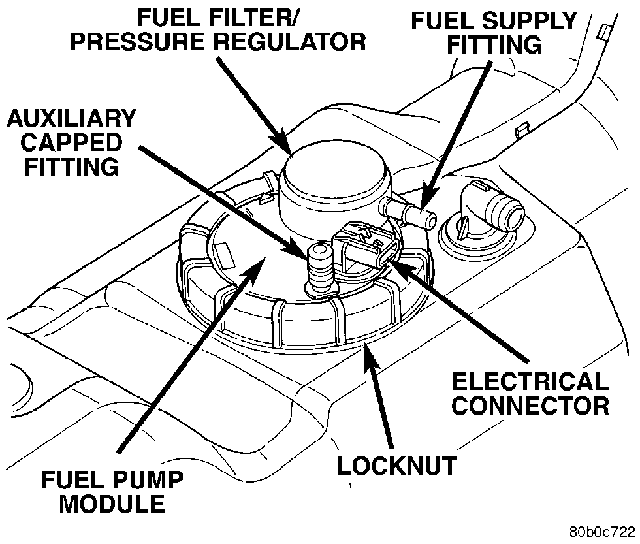 FUEL FILTER/
PRESSURE REGULATOR

FUEL SUPPLY
FITTING

AUXILIARY
CAPPED
FITTING

ELECTRICAL
CONNECTOR

LOCKNUT

FUEL PUMP
MODULE

80b0c722